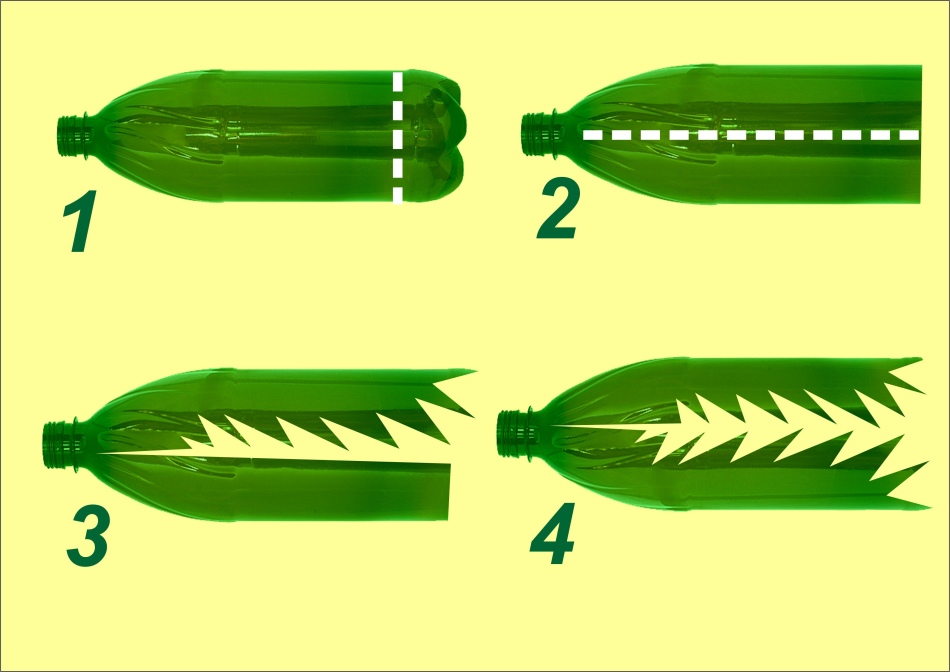 1

2

3

4