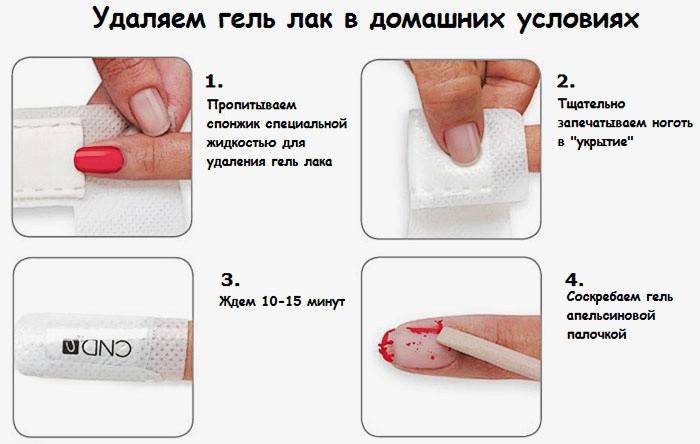 Удаляем гель лак в домашних условиях

1.
Пропитываем спонжик специальной жидкостью для удаления гель лака

2.
Тщательно запечатываем ноготь в "укрытие"

CND

3.
Ждем 10-15 минут

4.
Соскребаем гель апельсиновой палочкой