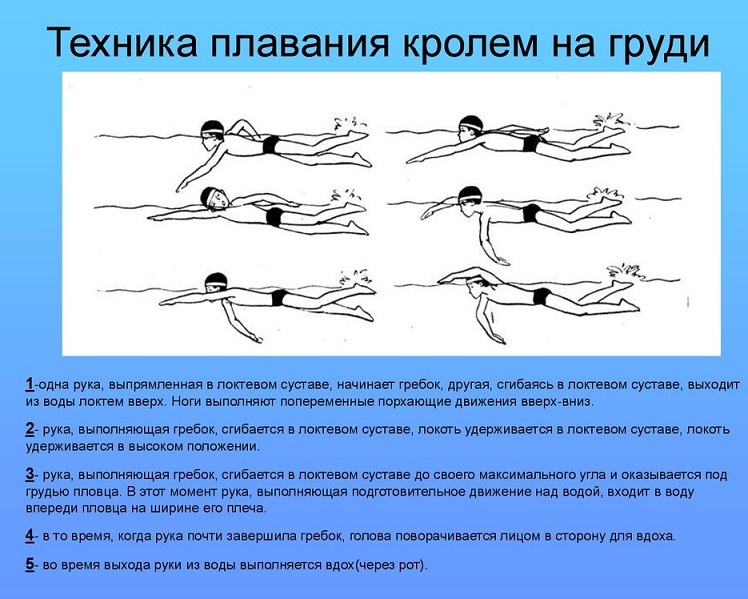 Техника плавания кролем на груди

1-одна рука, выпрямленная в локтевом суставе, начинает гребок, другая, сгибаясь в локтевом суставе, выходит из воды локтем вверх. Ноги выполняют попеременные порхающие движения вверх-вниз.

2- рука, выполняющая гребок, сгибается в локтевом суставе, локоть удерживается в локтевом суставе, локоть удерживается в высоком положении.

3- рука, выполняющая гребок, сгибается в локтевом суставе до своего максимального угла и оказывается под грудью пловца. В этот момент рука, выполняющая подготовительное движение над водой, входит в воду впереди пловца на ширине его плеча.

4- в то время, когда рука почти завершила гребок, голова поворачивается лицом в сторону для вдоха.

5- во время выхода руки из воды выполняется вдох(через рот).