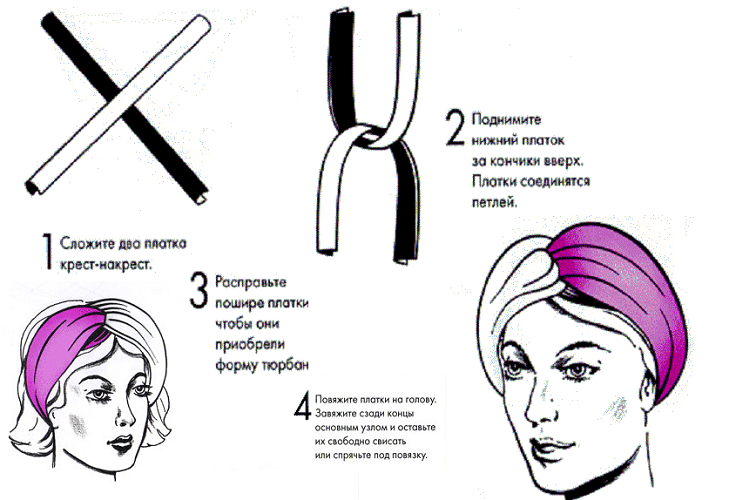 1 Сложите два платка крест-накрест.

2 Поднимите нижний платок за кончики вверх. Платки соединятся петлей.

3 Расправьте пошире платки чтобы они приобрели форму тюрбан

4 Повяжите платки на голову. Завяжите сзади концы основным узлом и оставьте их свободно свисать или спрячьте под повязку.