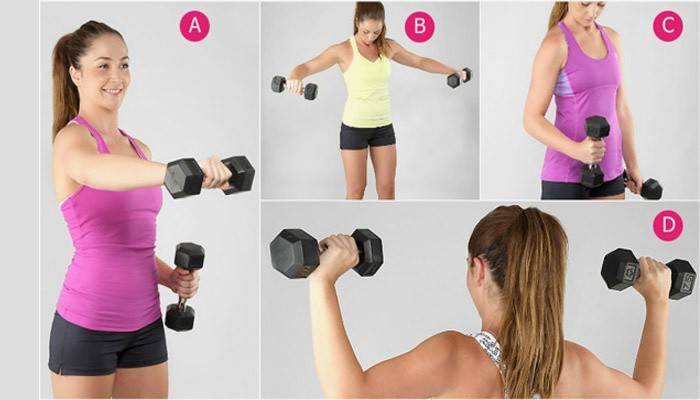 A

B

C

D