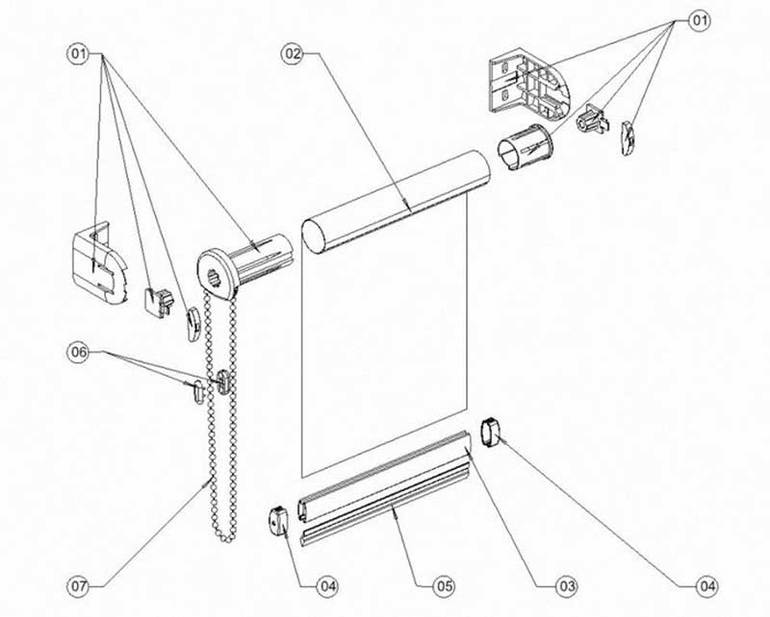 01
02
01
06
07
04
05
03
04