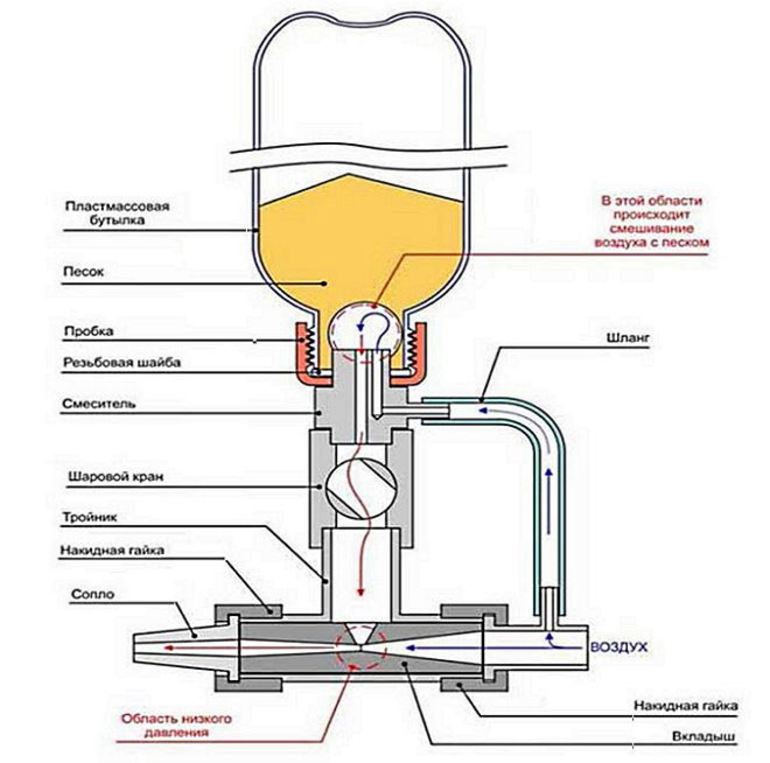 Пластмассовая бутылка

Песок

Пробка

Резьбовая шайба

Смеситель

Шаровой кран

Тройник

Накидная гайка

Сопло

Область низкого давления

В этой области происходит смешивание воздуха с песком

Шланг

ВОЗДУХ

Накидная гайка

Вкладыш